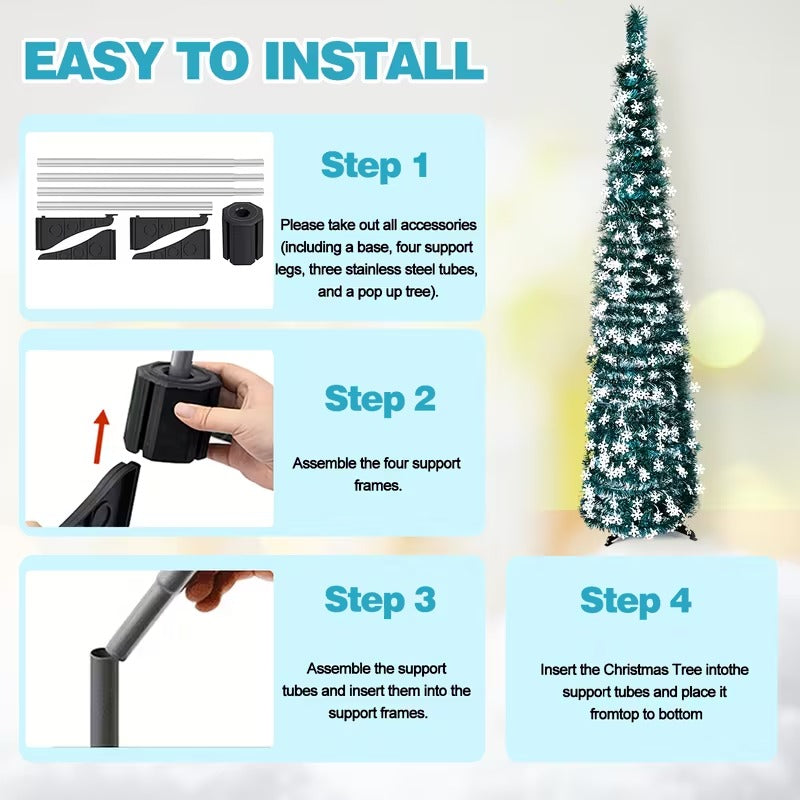 EASY TO INSTALL

Step 1

Please take out all accessories (including a base, four support legs, three stainless steel tubes, and a pop up tree).

Step 2

Assemble the four support frames.

Step 3

Assemble the support tubes and insert them into the support frames.

Step 4

Insert the Christmas Tree intothe support tubes and place it fromtop to bottom